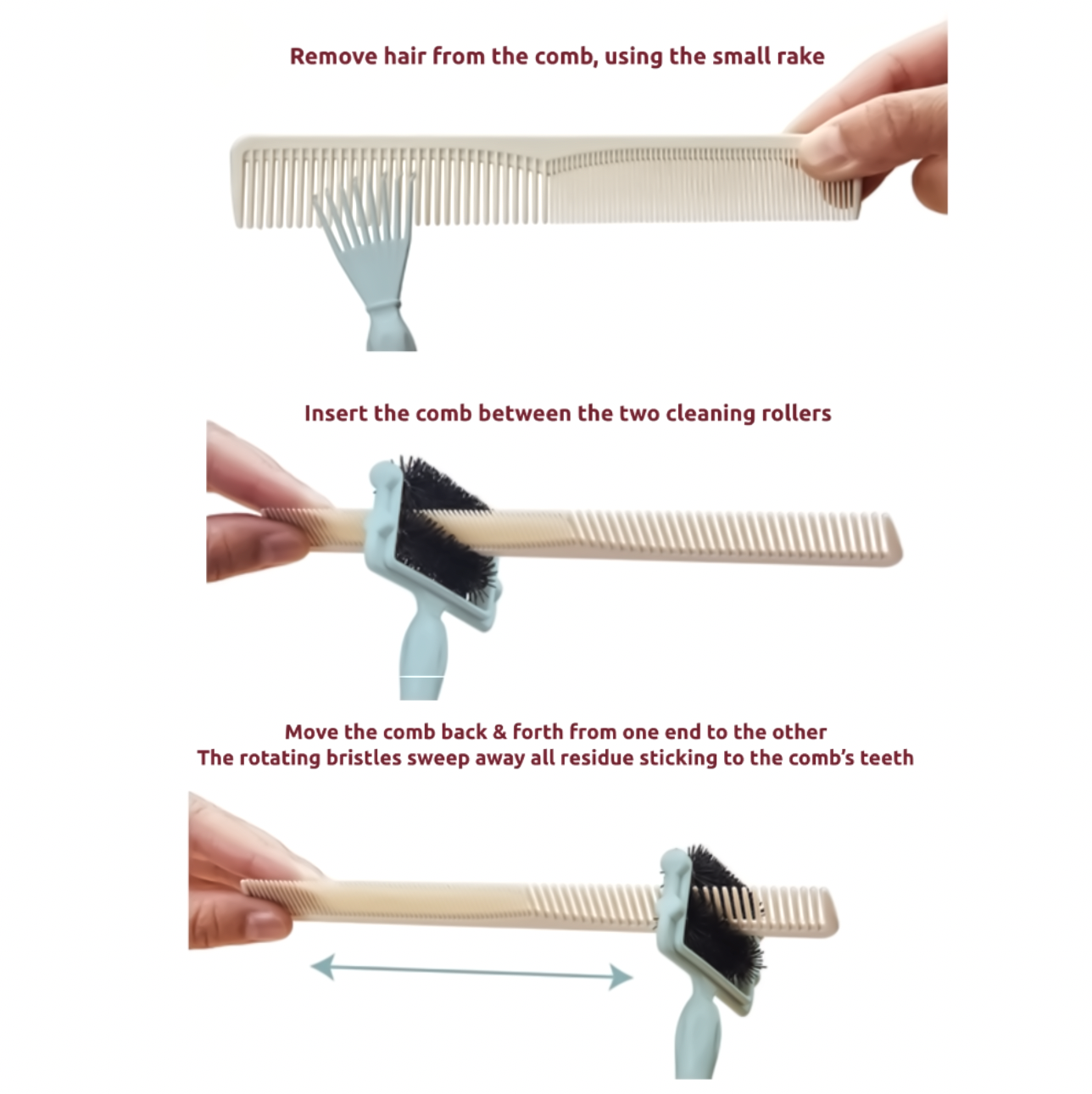 Remove hair from the comb, using the small rake

Insert the comb between the two cleaning rollers

Move the comb back & forth from one end to the other
The rotating bristles sweep away all residue sticking to the comb's teeth