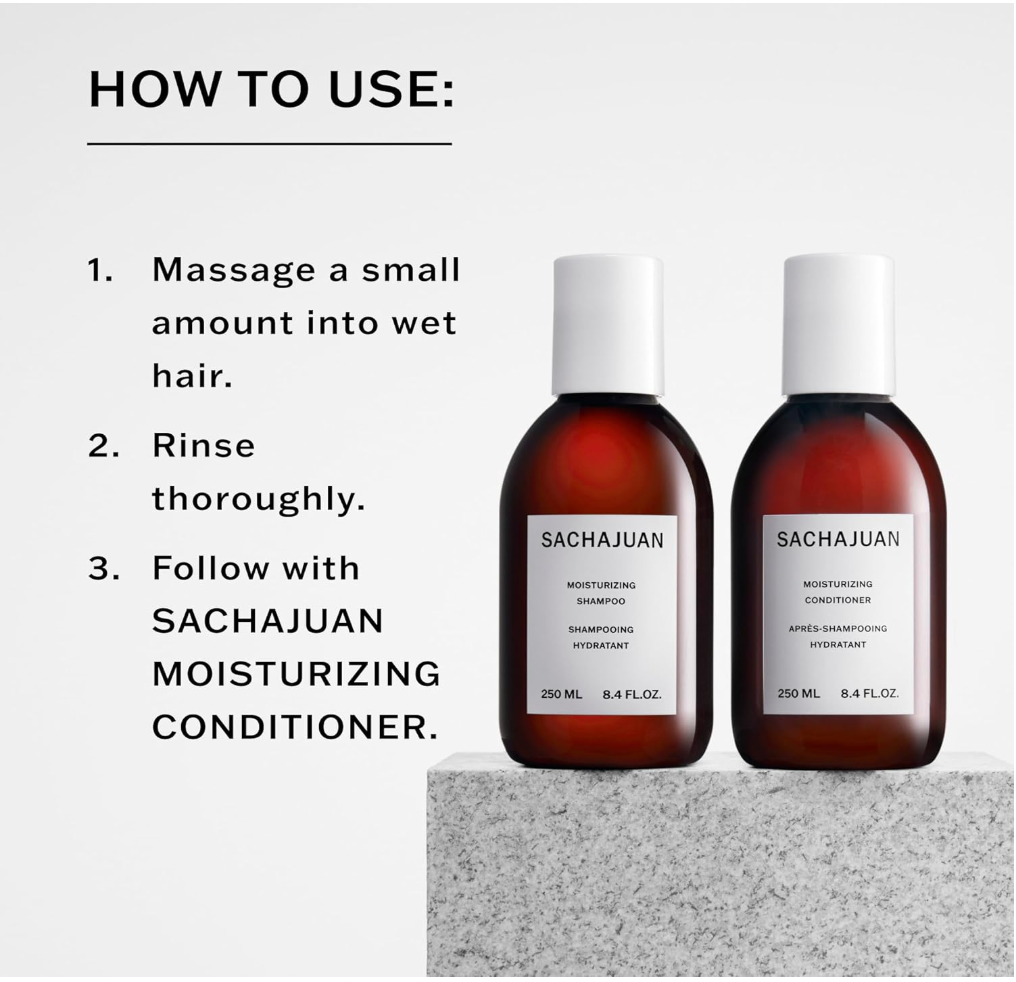 HOW TO USE:

1. Massage a small amount into wet hair.

2. Rinse thoroughly.

3. Follow with SACHAJUAN MOISTURIZING CONDITIONER.

SACHAJUAN
MOISTURIZING SHAMPOO
SHAMPOOING HYDRATANT
250 ML 8.4 FL.OZ.

SACHAJUAN
MOISTURIZING CONDITIONER
APRÈS-SHAMPOOING HYDRATANT
250 ML 8.4 FL.OZ.